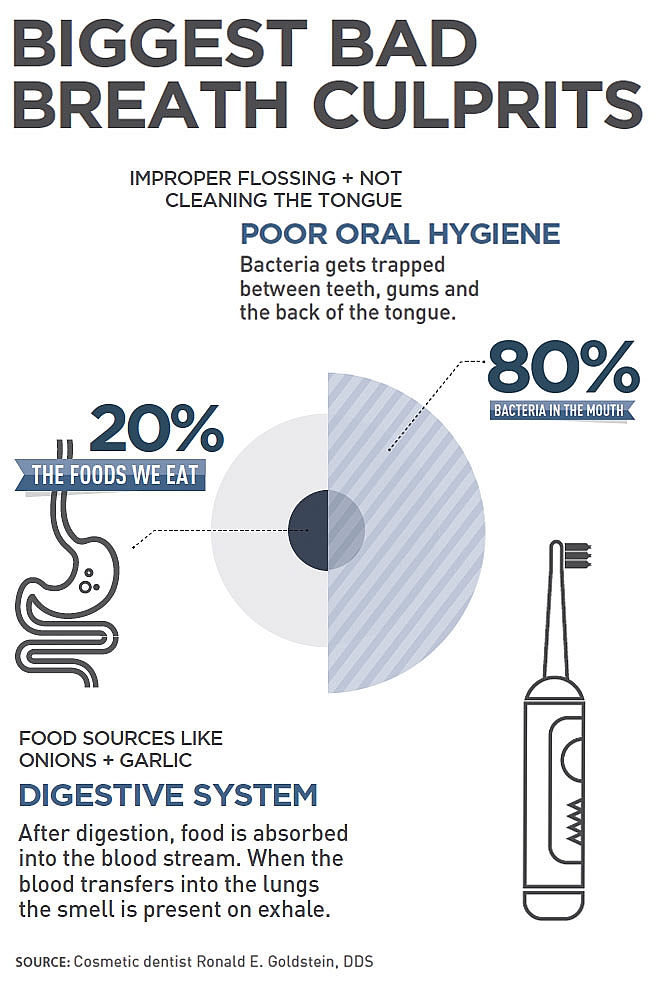 BIGGEST BAD BREATH CULPRITS

IMPROPER FLOSSING + NOT CLEANING THE TONGUE

POOR ORAL HYGIENE

Bacteria gets trapped between teeth, gums and the back of the tongue.

80%

BACTERIA IN THE MOUTH

20%

THE FOODS WE EAT

FOOD SOURCES LIKE ONIONS + GARLIC

DIGESTIVE SYSTEM

After digestion, food is absorbed into the blood stream. When the blood transfers into the lungs the smell is present on exhale.

SOURCE: Cosmetic dentist Ronald E. Goldstein, DDS